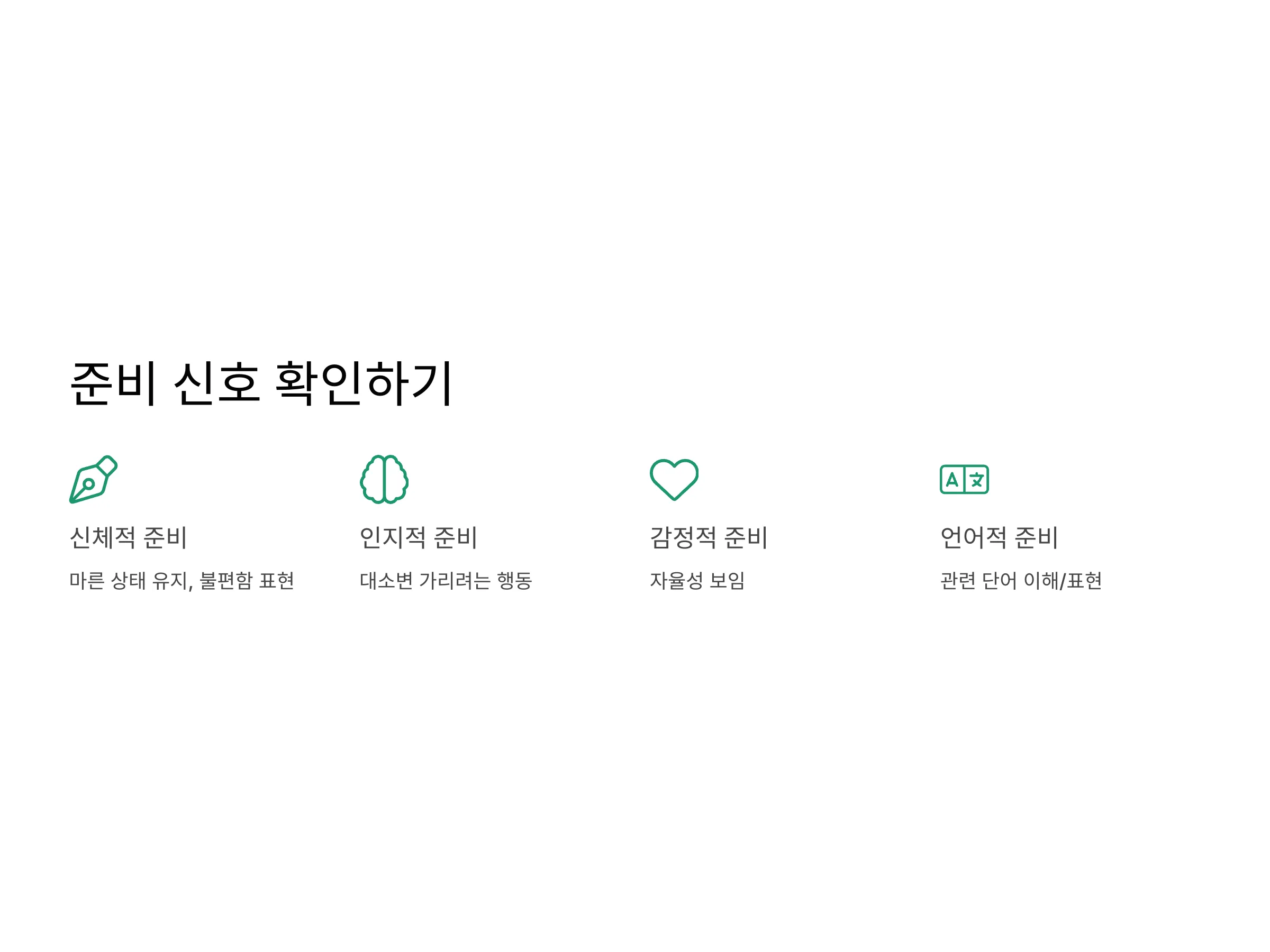 준비 신호 확인하기

신체적 준비

마른 상태 유지, 불편함 표현

인지적 준비

대소변 가리려는 행동

감정적 준비

자율성 보임

언어적 준비

관련 단어 이해/표현